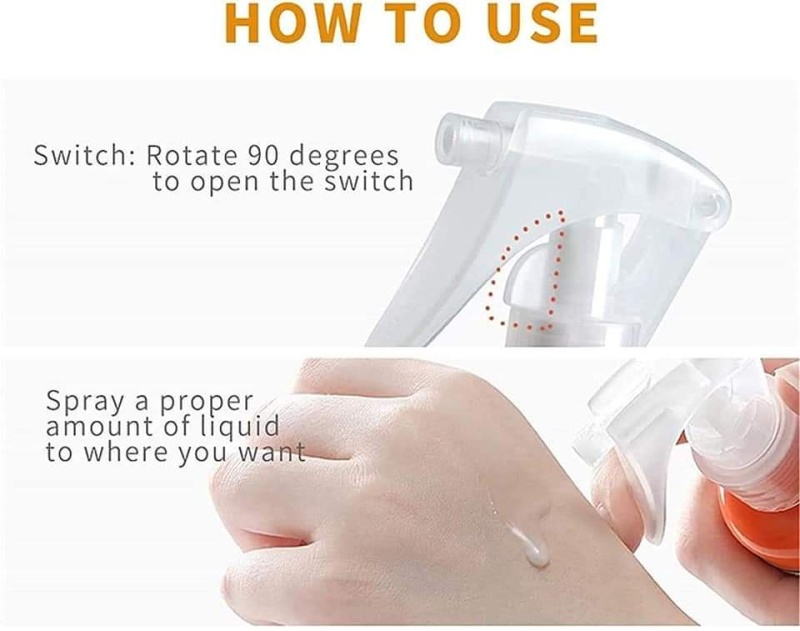 HOW TO USE

Switch: Rotate 90 degrees to open the switch

Spray a proper amount of liquid to where you want